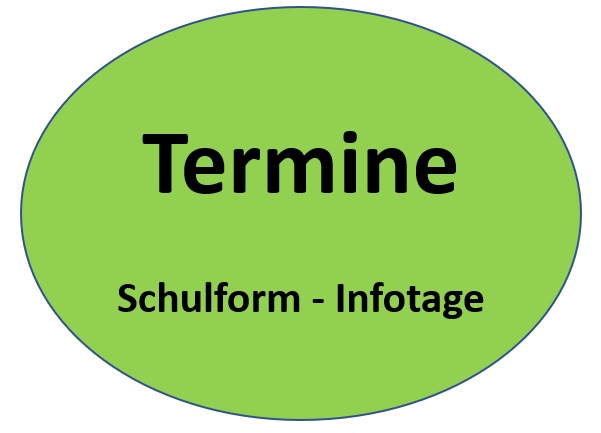 Termine

Schulform - Infotage